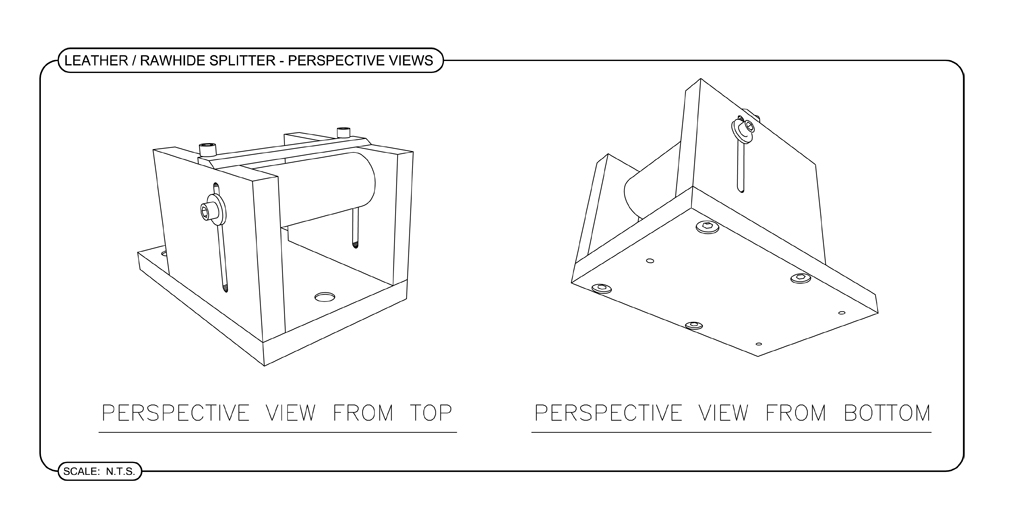 LEATHER / RAWHIDE SPLITTER - PERSPECTIVE VIEWS

PERSPECTIVE VIEW FROM TOP

PERSPECTIVE VIEW FROM BOTTOM

SCALE: N.T.S.