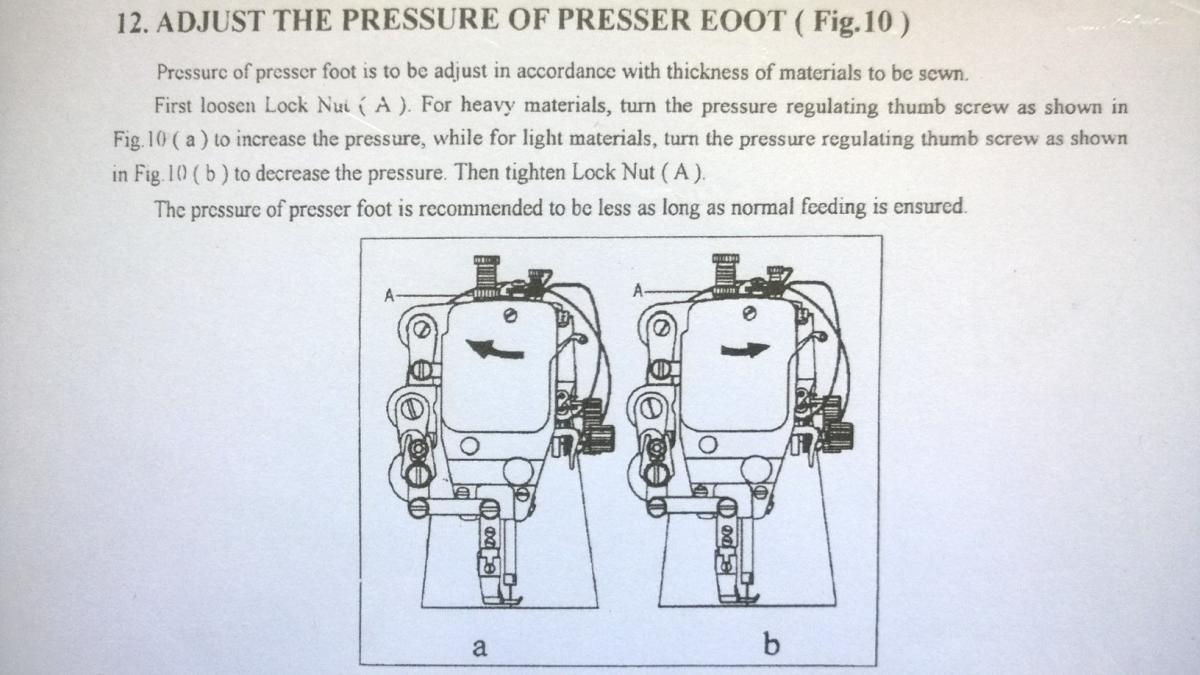 12. ADJUST THE PRESSURE OF PRESSER EOOT ( Fig.10 )

Pressure of presser foot is to be adjust in accordance with thickness of materials to be sewn.

First loosen Lock Nut ( A ). For heavy materials, turn the pressure regulating thumb screw as shown in Fig.10 ( a ) to increase the pressure, while for light materials, turn the pressure regulating thumb screw as shown in Fig.10 ( b ) to decrease the pressure. Then tighten Lock Nut ( A ).

The pressure of presser foot is recommended to be less as long as normal feeding is ensured.

A

A

a

b