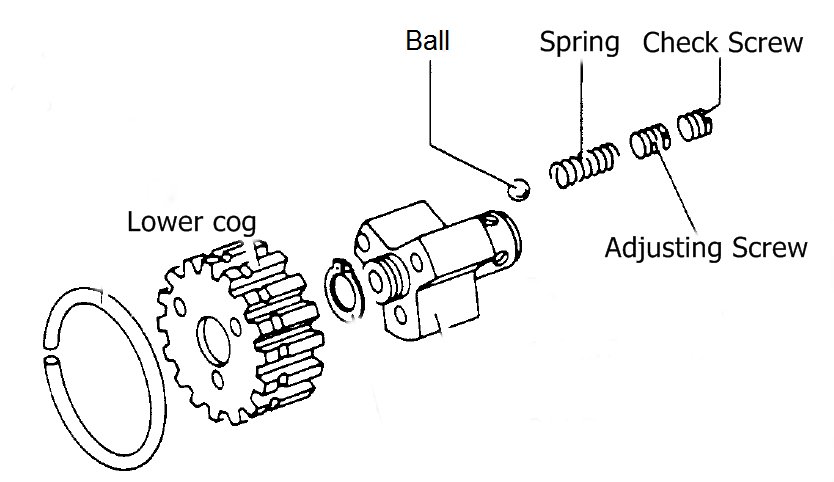 Ball
Spring
Check Screw
Lower cog
Adjusting Screw