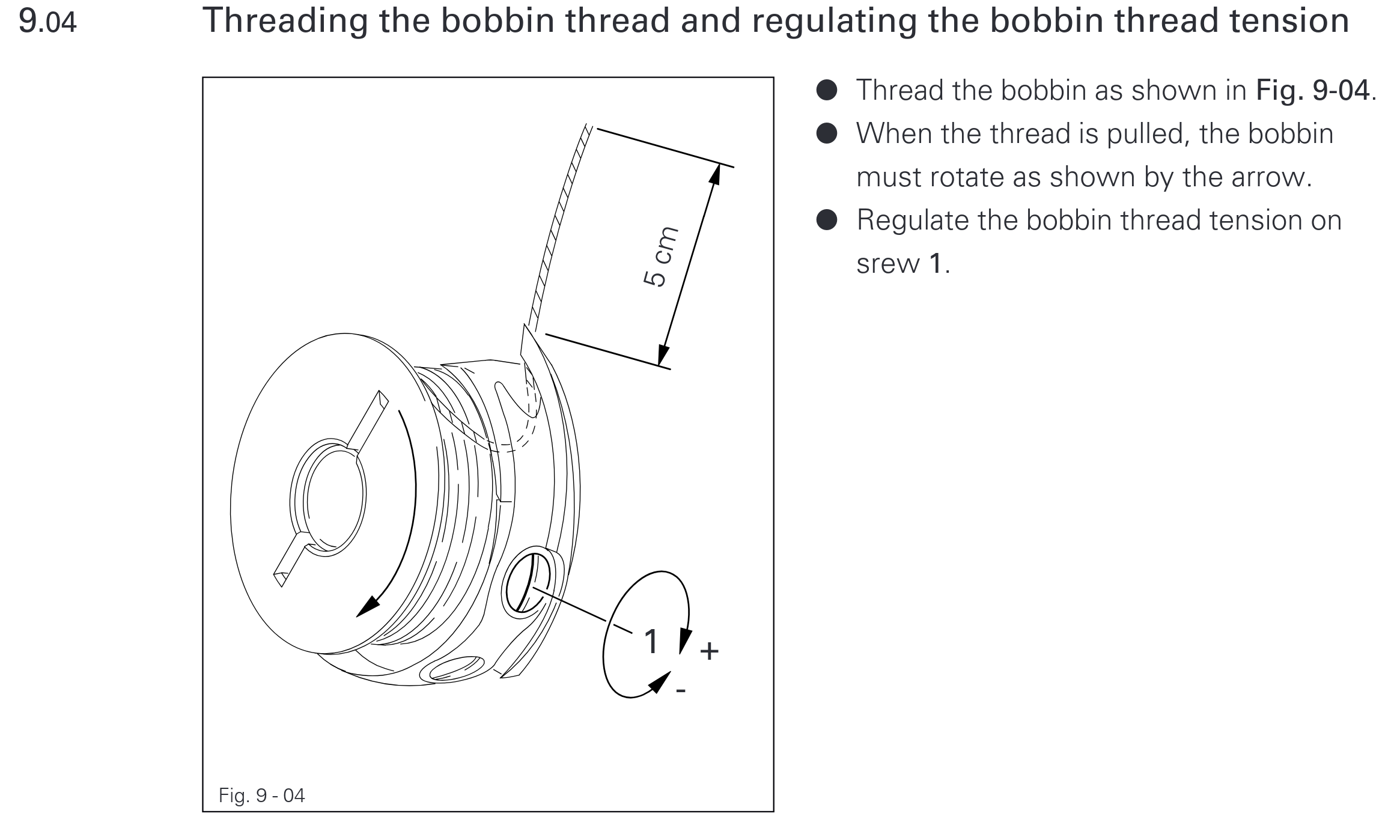 9.04 Threading the bobbin thread and regulating the bobbin thread tension

5 cm

1

+

-

Fig. 9 - 04

● Thread the bobbin as shown in Fig. 9-04.

● When the thread is pulled, the bobbin must rotate as shown by the arrow.

● Regulate the bobbin thread tension on srew 1.