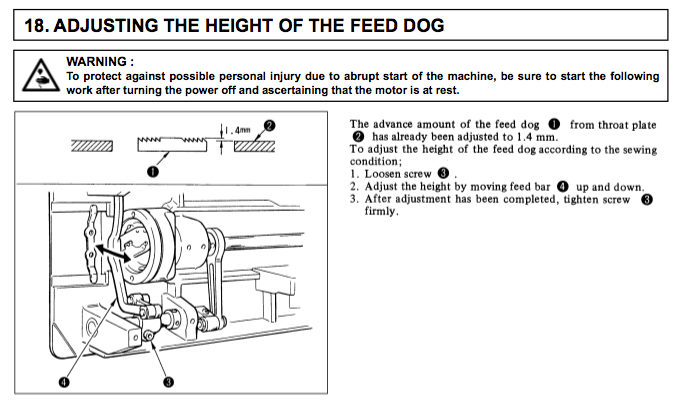 18. ADJUSTING THE HEIGHT OF THE FEED DOG

WARNING :
To protect against possible personal injury due to abrupt start of the machine, be sure to start the following work after turning the power off and ascertaining that the motor is at rest.

1.4mm
❷
❶
❹
❸

The advance amount of the feed dog ❶ from throat plate ❷ has already been adjusted to 1.4 mm.
To adjust the height of the feed dog according to the sewing condition;
1. Loosen screw ❸ .
2. Adjust the height by moving feed bar ❹ up and down.
3. After adjustment has been completed, tighten screw ❸ firmly.