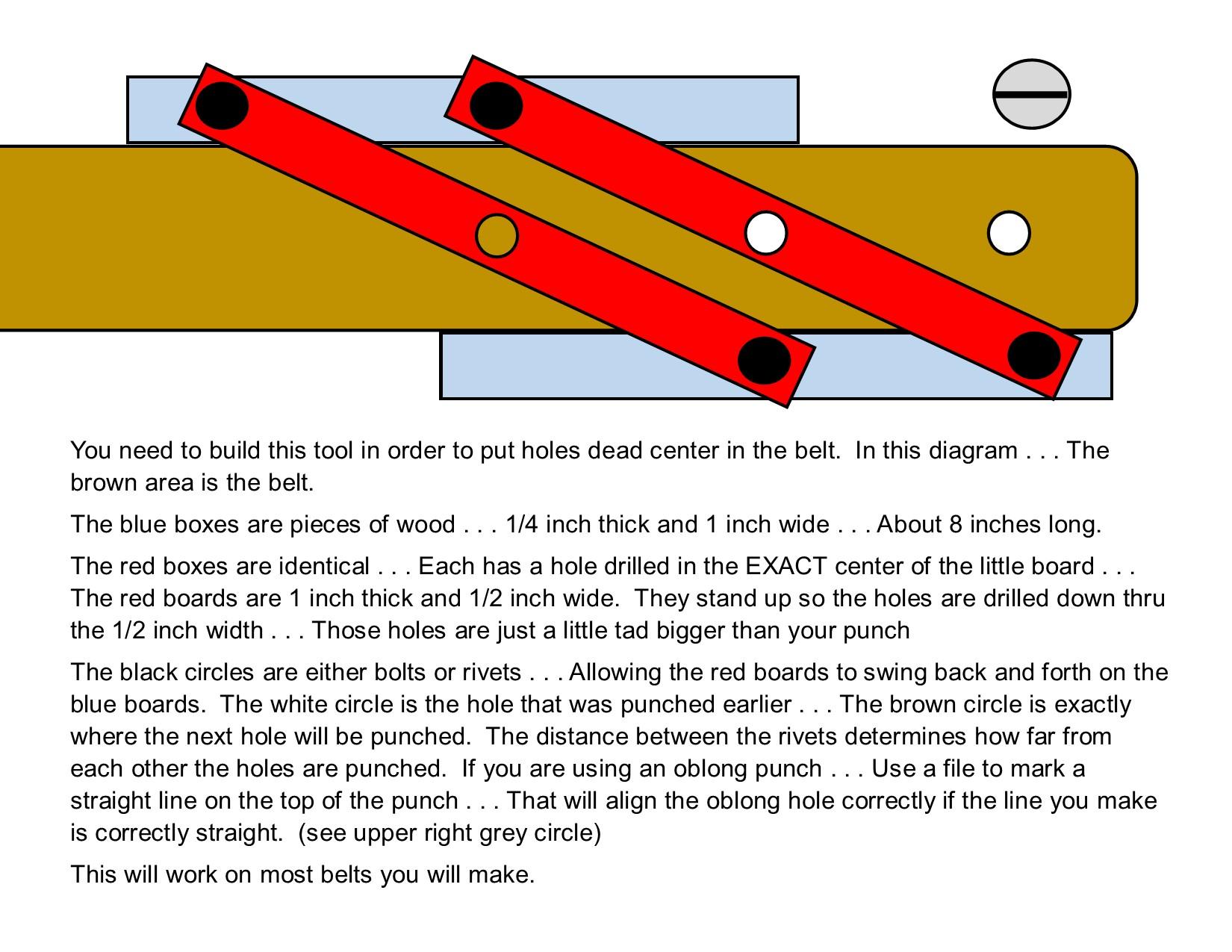 You need to build this tool in order to put holes dead center in the belt.  In this diagram . . . The brown area is the belt.

The blue boxes are pieces of wood . . . 1/4 inch thick and 1 inch wide . . . About 8 inches long.

The red boxes are identical . . . Each has a hole drilled in the EXACT center of the little board . . . The red boards are 1 inch thick and 1/2 inch wide.  They stand up so the holes are drilled down thru the 1/2 inch width . . . Those holes are just a little tad bigger than your punch

The black circles are either bolts or rivets . . . Allowing the red boards to swing back and forth on the blue boards.  The white circle is the hole that was punched earlier . . . The brown circle is exactly where the next hole will be punched.  The distance between the rivets determines how far from each other the holes are punched.  If you are using an oblong punch . . . Use a file to mark a straight line on the top of the punch . . . That will align the oblong hole correctly if the line you make is correctly straight.  (see upper right grey circle)

This will work on most belts you will make.