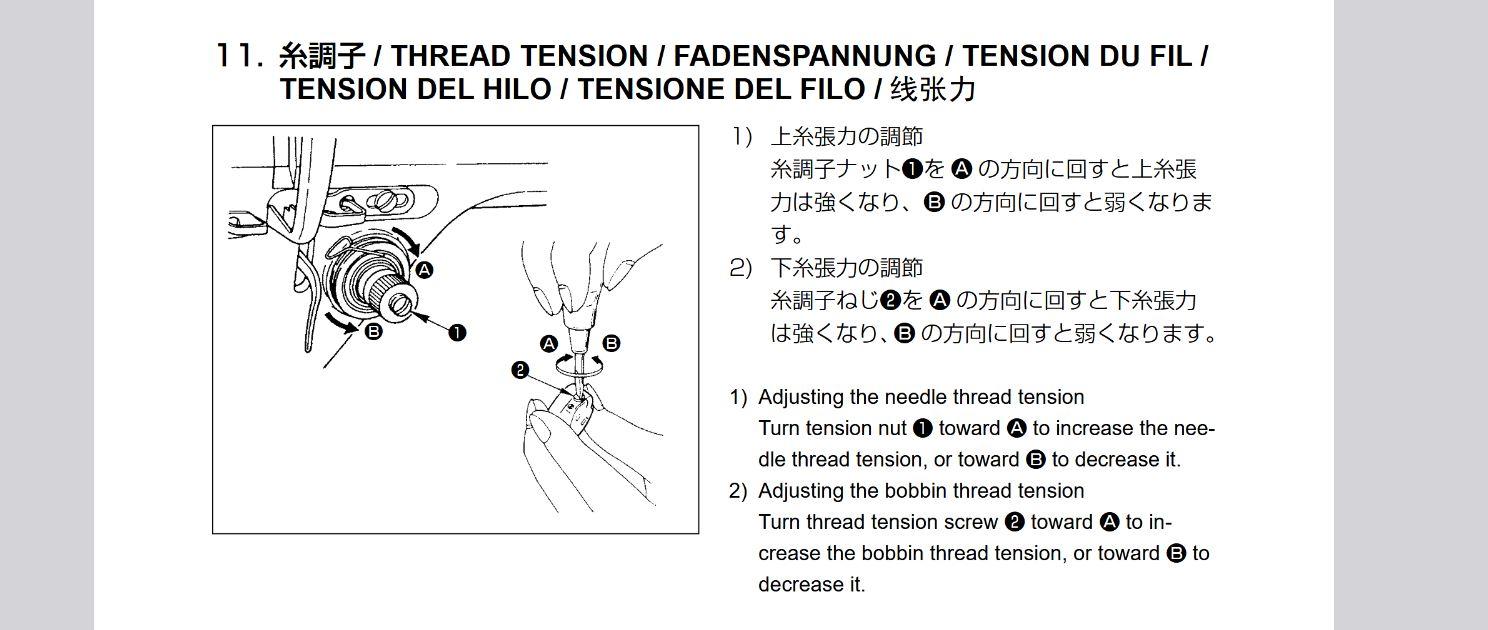 11. 糸調子 / THREAD TENSION / FADENSPANNUNG / TENSION DU FIL / TENSION DEL HILO / TENSIONE DEL FILO / 线张力

A
B
❶
A
B
❷

1) 上糸張力の調節
糸調子ナット❶を A の方向に回すと上糸張力は強くなり、B の方向に回すと弱くなります。
2) 下糸張力の調節
糸調子ねじ❷を A の方向に回すと下糸張力は強くなり、B の方向に回すと弱くなります。

1) Adjusting the needle thread tension
Turn tension nut ❶ toward A to increase the needle thread tension, or toward B to decrease it.
2) Adjusting the bobbin thread tension
Turn thread tension screw ❷ toward A to increase the bobbin thread tension, or toward B to decrease it.