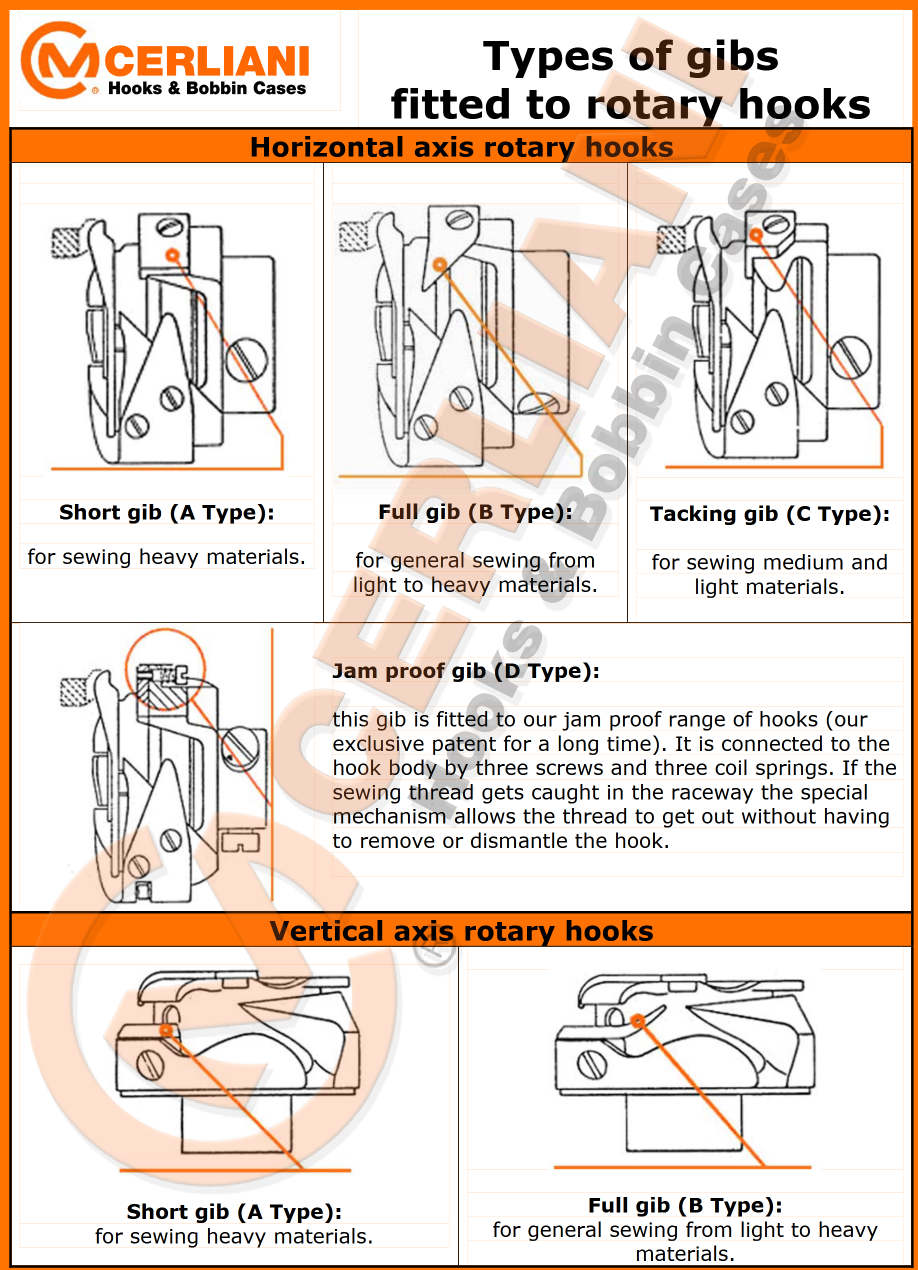 CERLIANI
Hooks & Bobbin Cases

Types of gibs fitted to rotary hooks

Horizontal axis rotary hooks

Short gib (A Type):
for sewing heavy materials.

Full gib (B Type):
for general sewing from light to heavy materials.

Tacking gib (C Type):
for sewing medium and light materials.

Jam proof gib (D Type):
this gib is fitted to our jam proof range of hooks (our exclusive patent for a long time). It is connected to the hook body by three screws and three coil springs. If the sewing thread gets caught in the raceway the special mechanism allows the thread to get out without having to remove or dismantle the hook.

Vertical axis rotary hooks

Short gib (A Type):
for sewing heavy materials.

Full gib (B Type):
for general sewing from light to heavy materials.

CERLIANI Hooks & Bobbin Cases